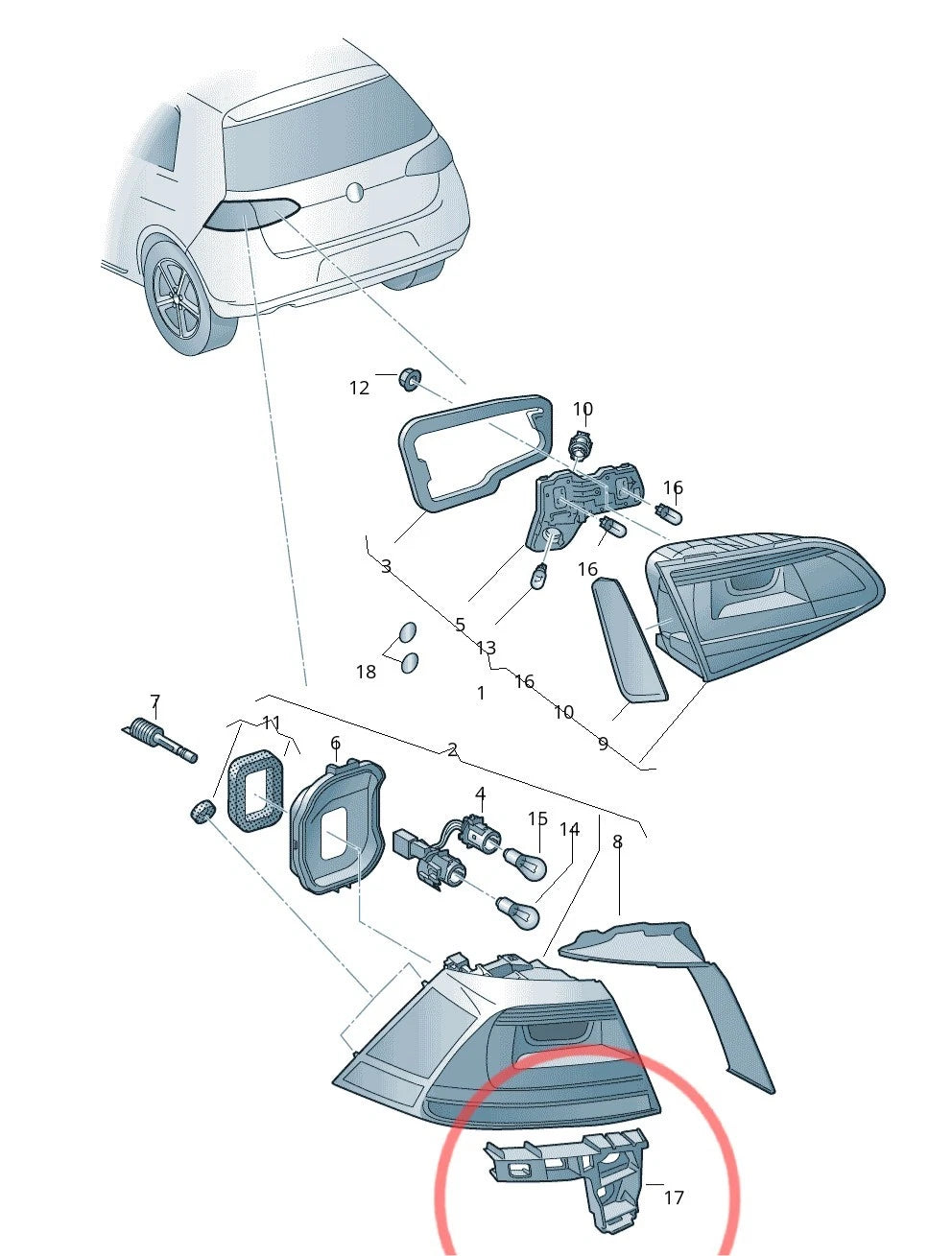 12
10
16
3
16
5
13
18
1
16
10
9
7
11
6
2
4
15
14
8
17