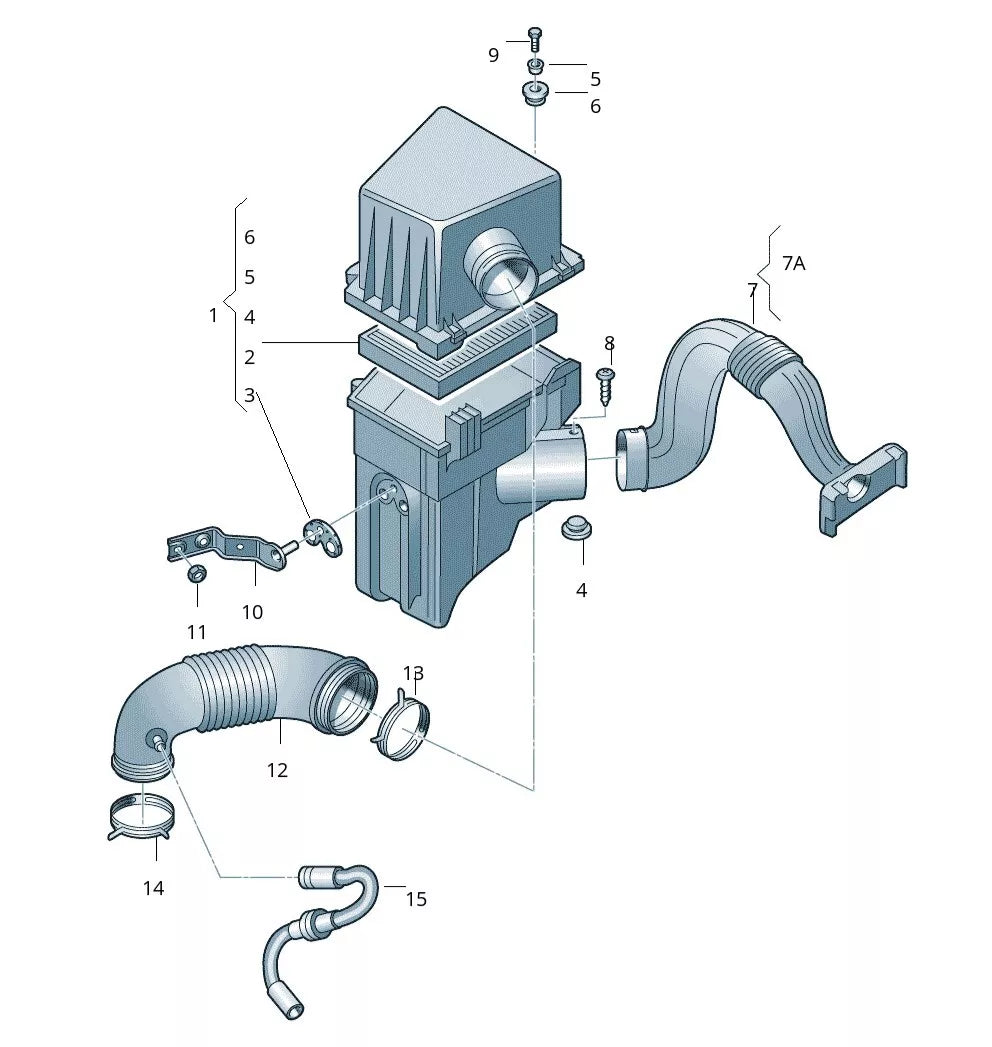 9
5
6
6
5
1
4
2
3
7A
7
8
4
10
11
13
12
14
15