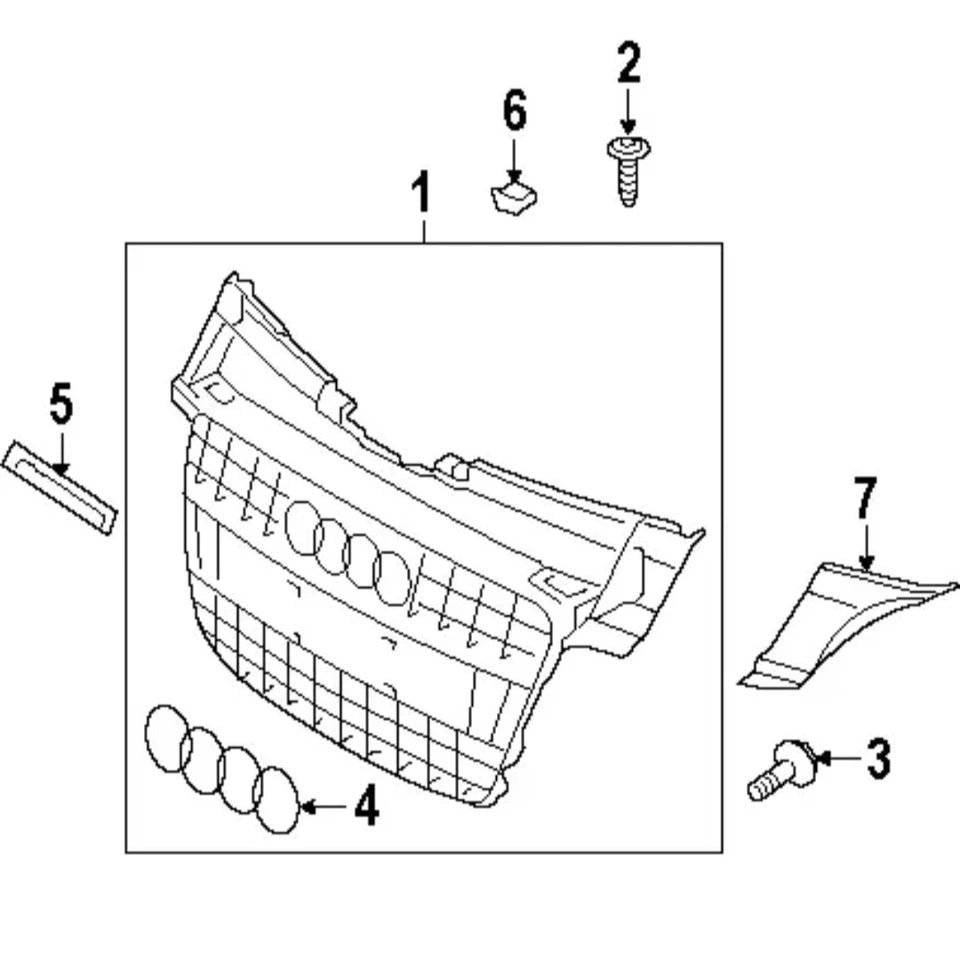 2
6
1
5
7
3
4