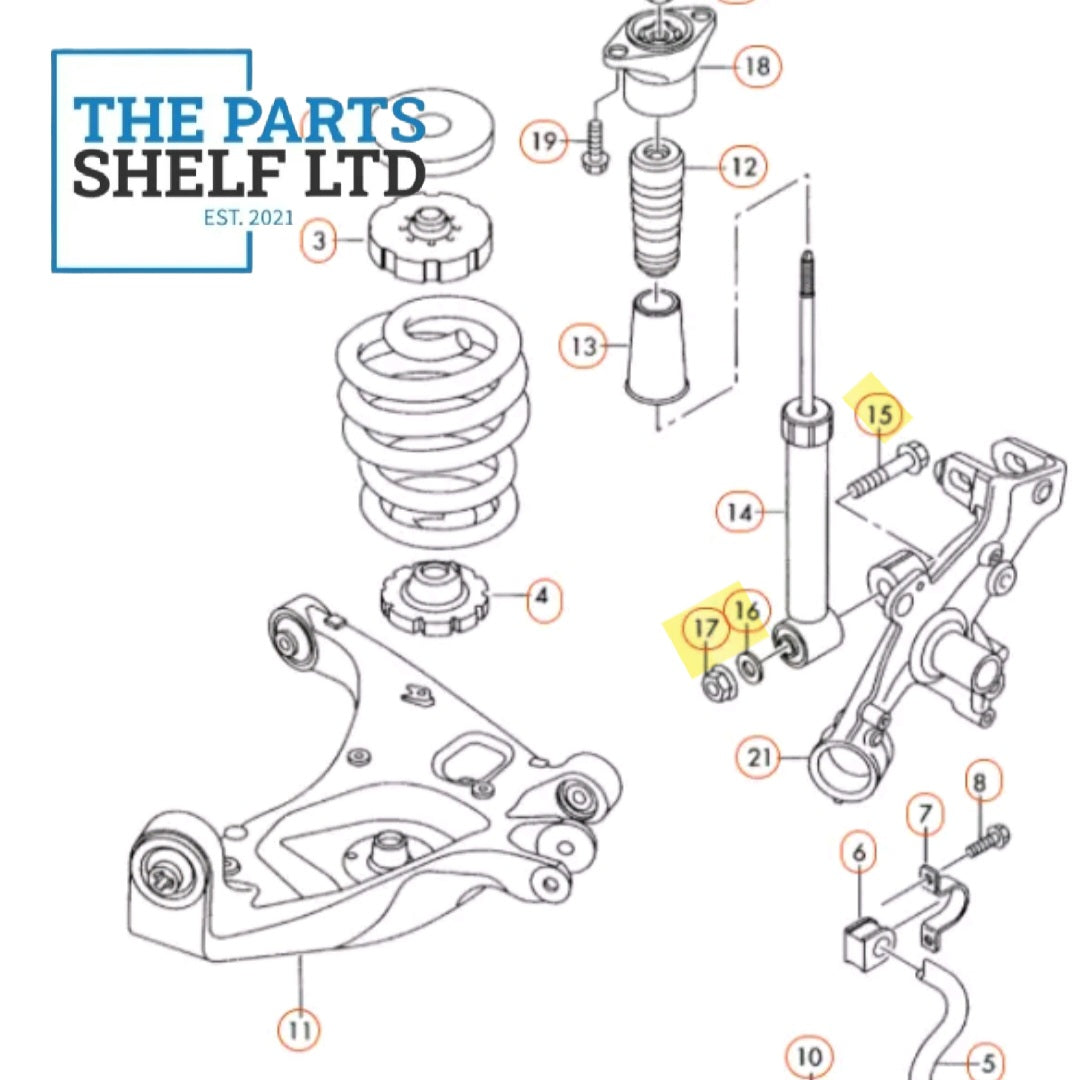 THE PARTS SHELF LTD
EST. 2021

18
19
12
3
13
15
14
4
17
16
21
8
7
6
11
10
5