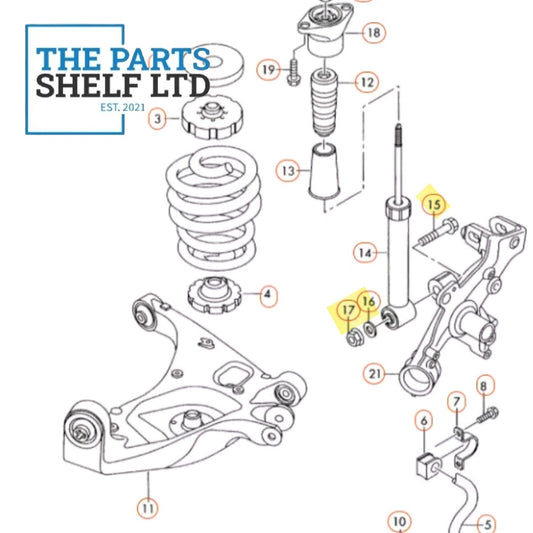 THE PARTS SHELF LTD
EST. 2021

18
19
12
3
13
15
14
4
17
16
21
8
7
6
11
10
5